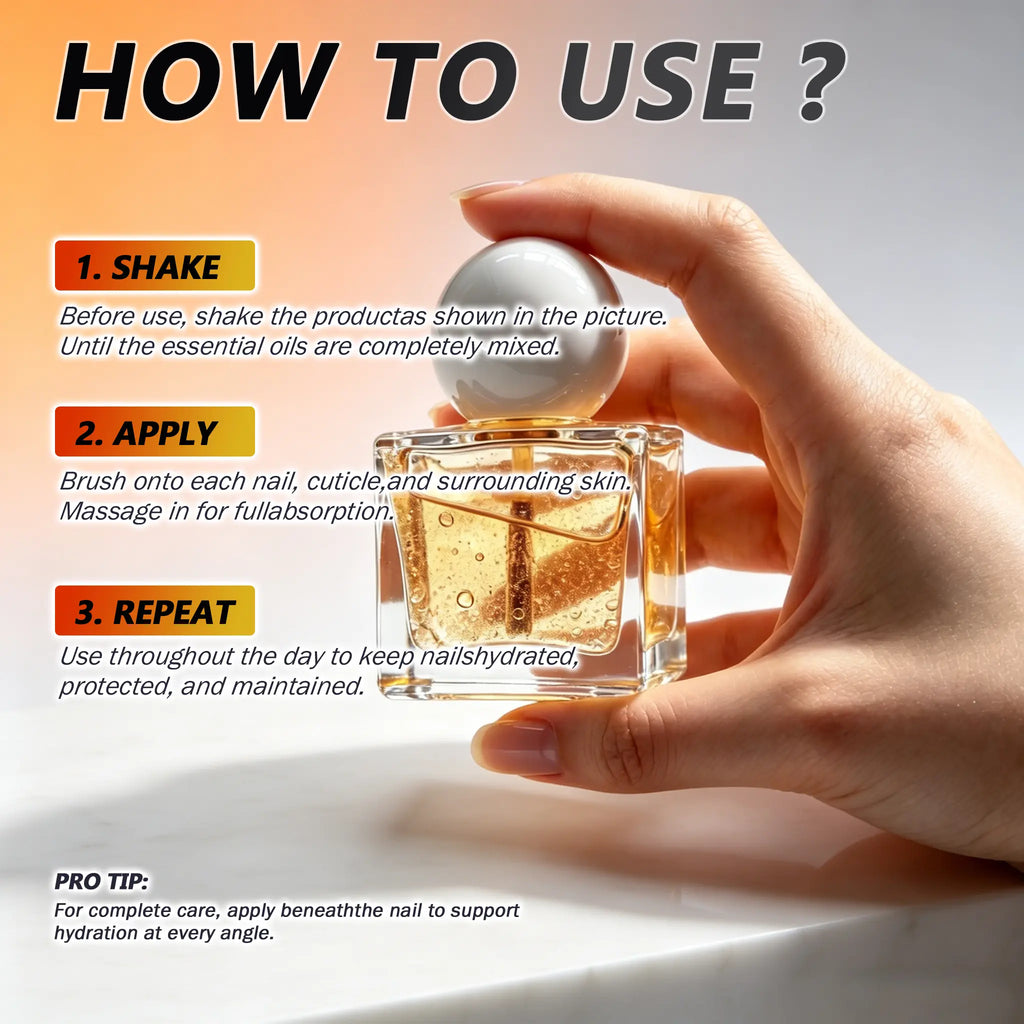 HOW TO USE ?

1. SHAKE

Before use, shake the productas shown in the picture. Until the essential oils are completely mixed.

2. APPLY

Brush onto each nail, cuticle,and surrounding skin. Massage in for fullabsorption.

3. REPEAT

Use throughout the day to keep nailshydrated, protected, and maintained.

PRO TIP:

For complete care, apply beneaththe nail to support hydration at every angle.